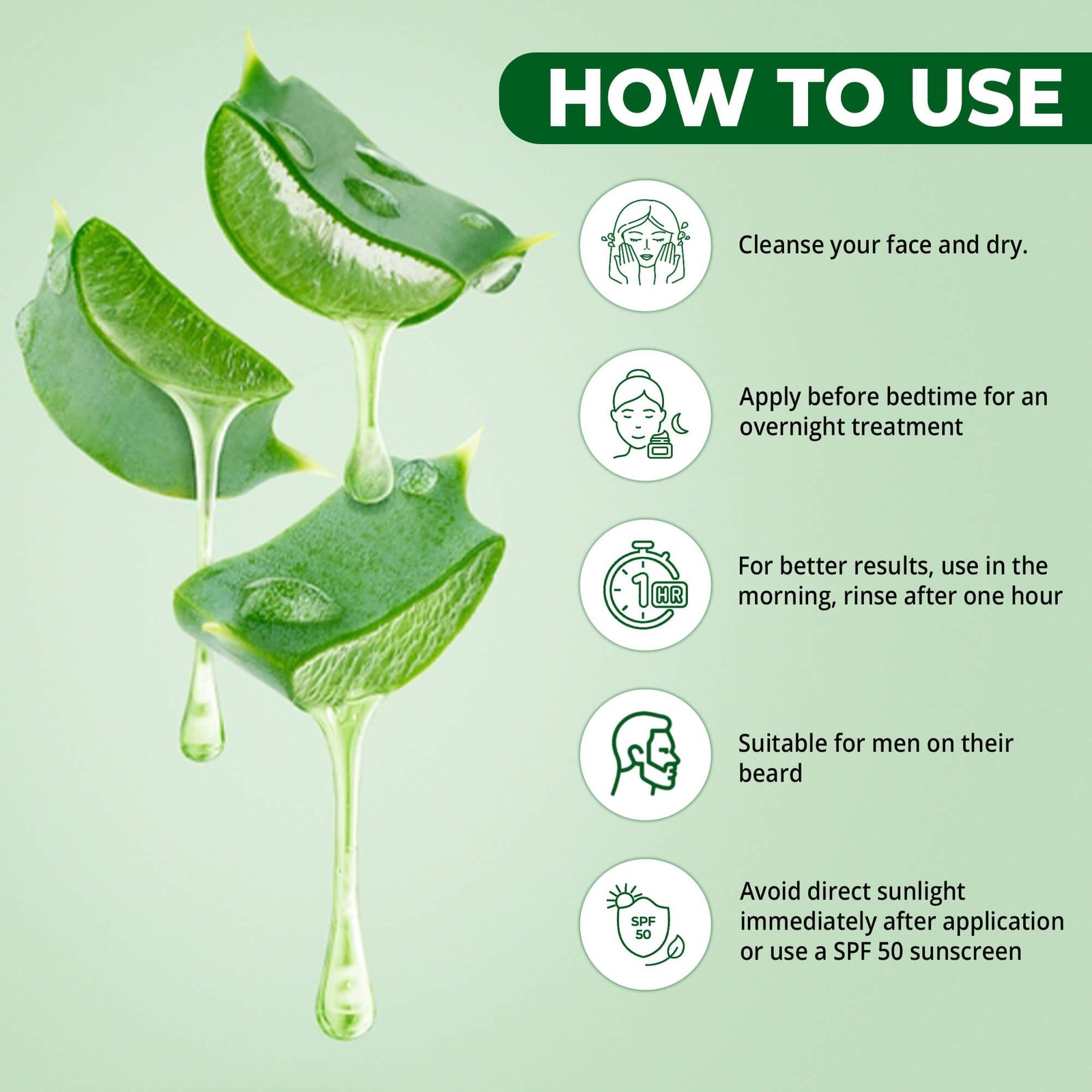 HOW TO USE

Cleanse your face and dry.

Apply before bedtime for an overnight treatment

1 HR

For better results, use in the morning, rinse after one hour

Suitable for men on their beard

SPF 50

Avoid direct sunlight immediately after application or use a SPF 50 sunscreen